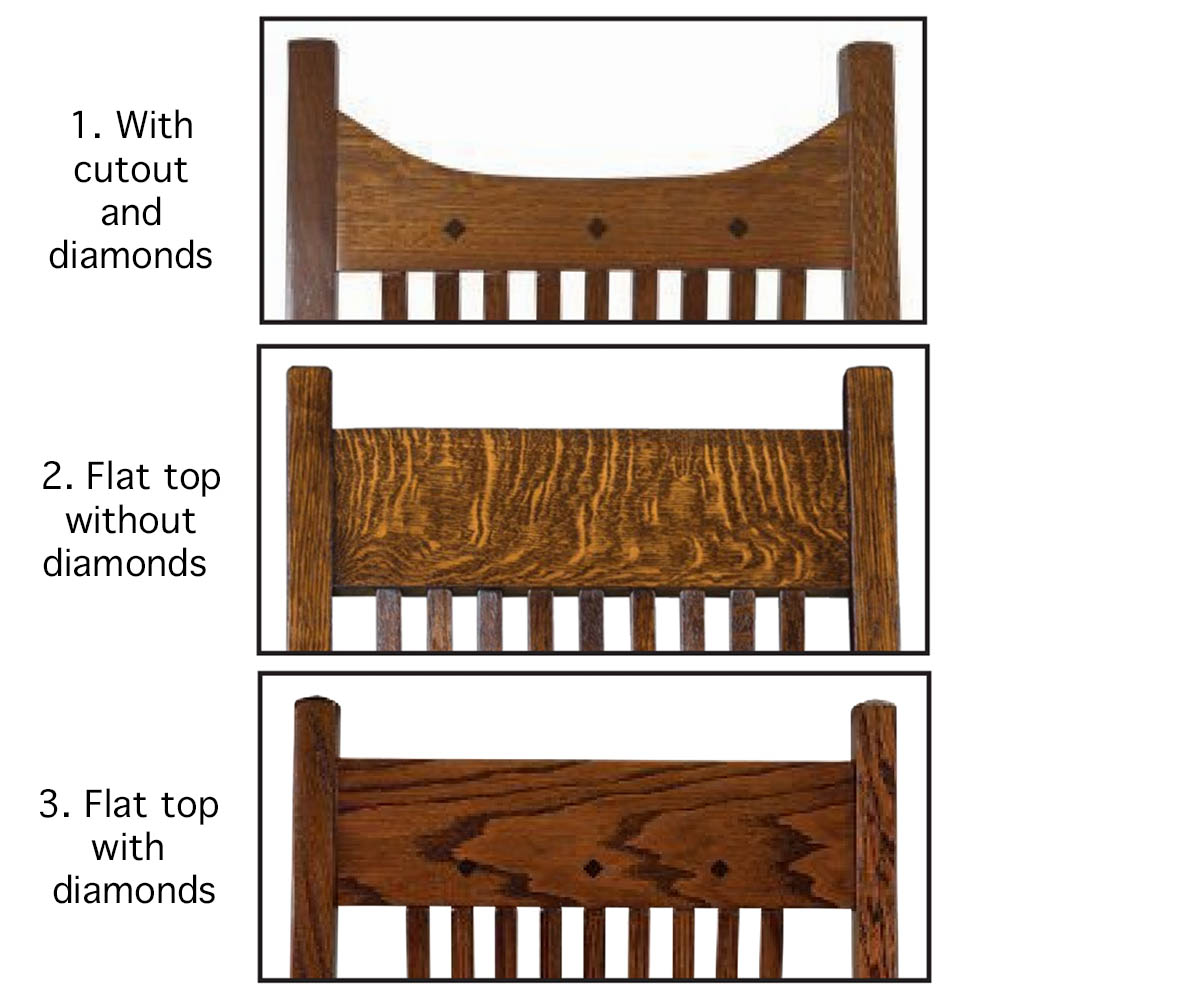 1. With cutout and diamonds

2. Flat top without diamonds

3. Flat top with diamonds